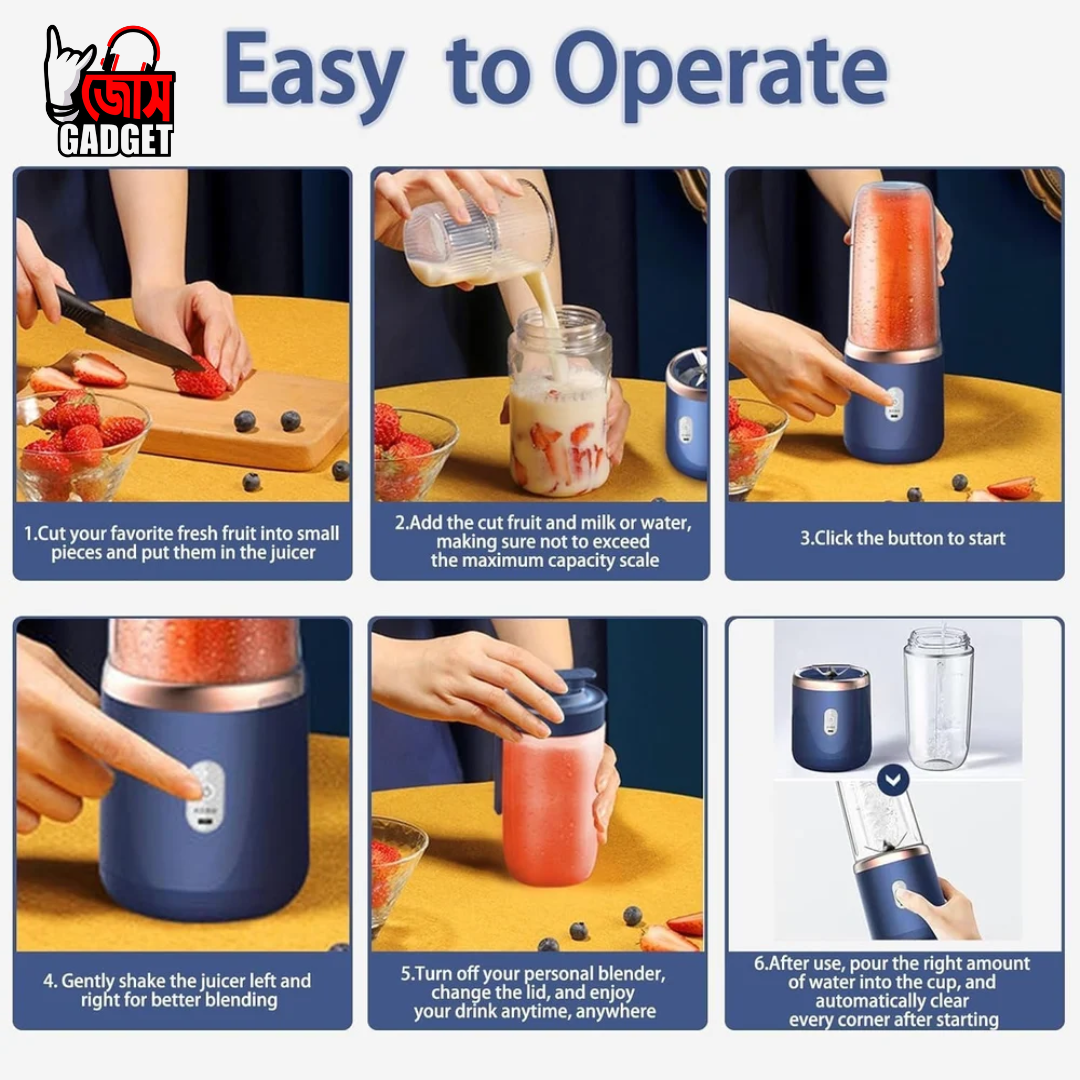 জোস
GADGET

Easy to Operate

1.Cut your favorite fresh fruit into small pieces and put them in the juicer

2.Add the cut fruit and milk or water, making sure not to exceed the maximum capacity scale

3.Click the button to start

4. Gently shake the juicer left and right for better blending

5.Turn off your personal blender, change the lid, and enjoy your drink anytime, anywhere

6.After use, pour the right amount of water into the cup, and automatically clear every corner after starting